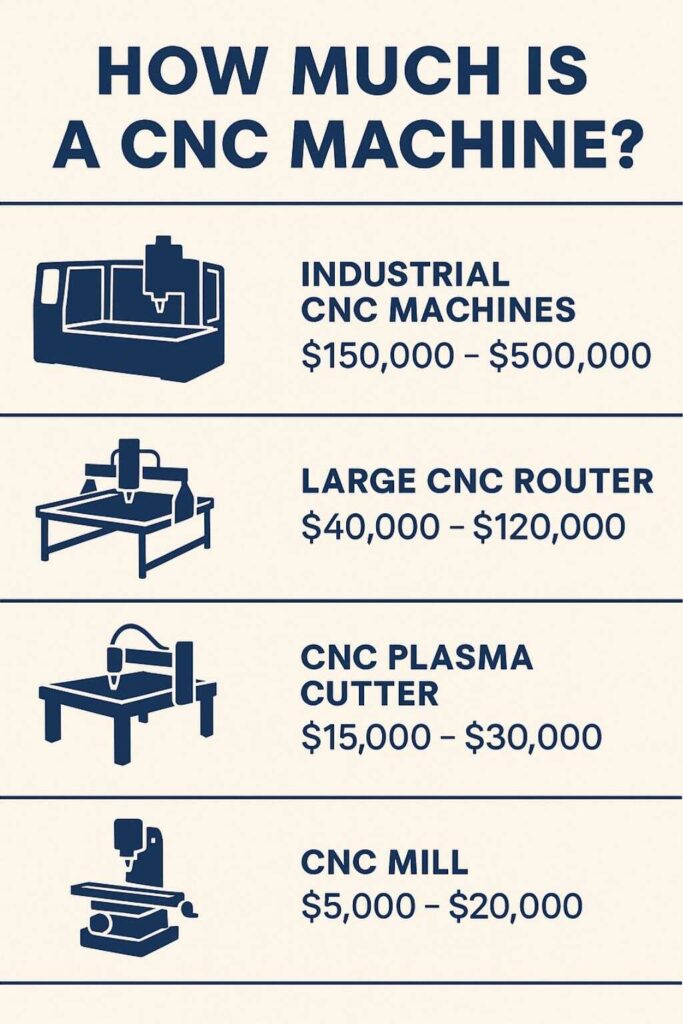 HOW MUCH IS A CNC MACHINE?

INDUSTRIAL CNC MACHINES
\$150,000 – \$500,000

LARGE CNC ROUTER
\$40,000 – \$120,000

CNC PLASMA CUTTER
\$15,000 – \$30,000

CNC MILL
\$5,000 – \$20,000